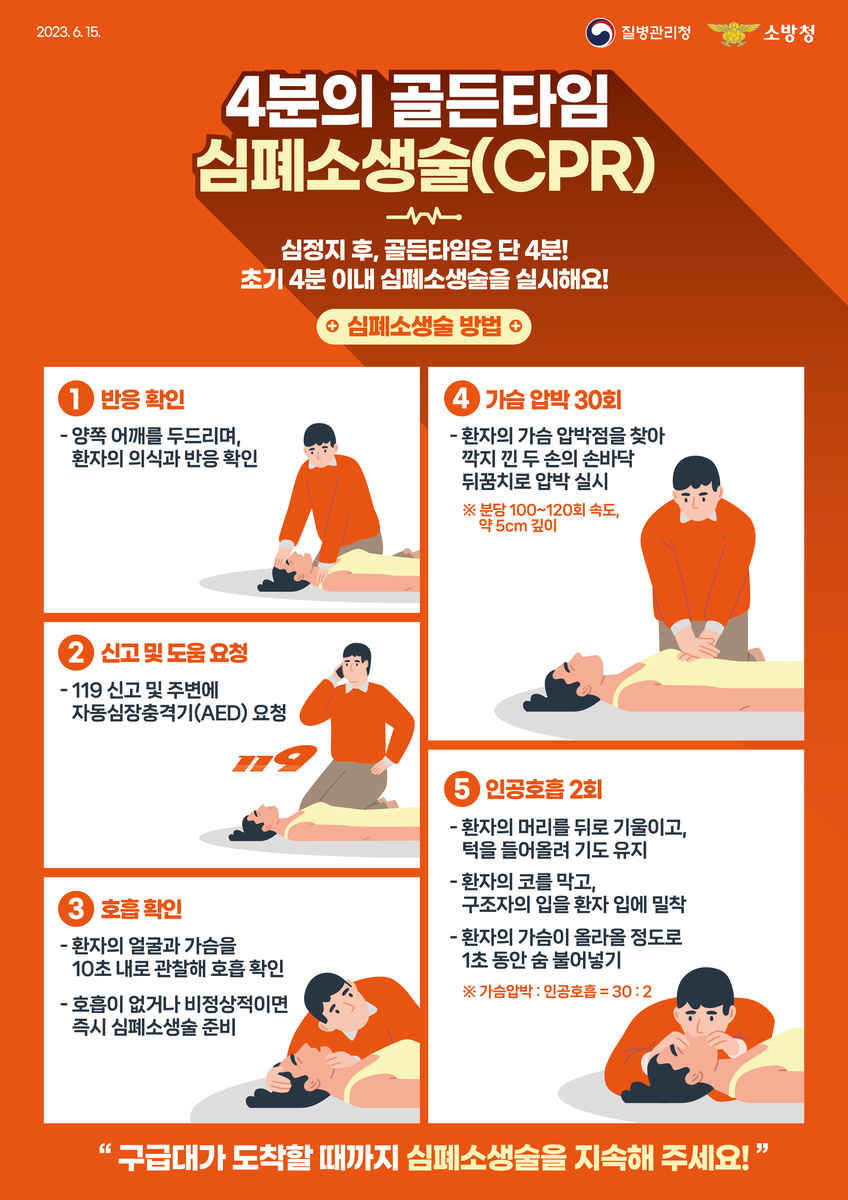 2023. 6. 15.

질병관리청 소방청

4분의 골든타임
심폐소생술(CPR)

심정지 후, 골든타임은 단 4분!
초기 4분 이내 심폐소생술을 실시해요!

심폐소생술 방법

1 반응 확인
- 양쪽 어깨를 두드리며, 환자의 의식과 반응 확인

2 신고 및 도움 요청
- 119 신고 및 주변에 자동심장충격기(AED) 요청

119

3 호흡 확인
- 환자의 얼굴과 가슴을 10초 내로 관찰해 호흡 확인
- 호흡이 없거나 비정상적이면 즉시 심폐소생술 준비

4 가슴 압박 30회
- 환자의 가슴 압박점을 찾아 깍지 낀 두 손의 손바닥 뒤꿈치로 압박 실시
※ 분당 100~120회 속도, 약 5cm 깊이

5 인공호흡 2회
- 환자의 머리를 뒤로 기울이고, 턱을 들어올려 기도 유지
- 환자의 코를 막고, 구조자의 입을 환자 입에 밀착
- 환자의 가슴이 올라올 정도로 1초 동안 숨 불어넣기
※ 가슴압박 : 인공호흡 = 30 : 2

“ 구급대가 도착할 때까지 심폐소생술을 지속해 주세요! ”