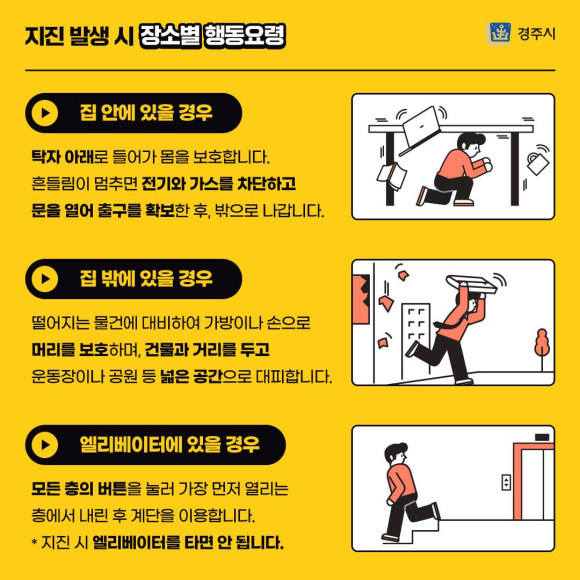 지진 발생 시 장소별 행동요령

경주시

집 안에 있을 경우

탁자 아래로 들어가 몸을 보호합니다. 흔들림이 멈추면 전기와 가스를 차단하고 문을 열어 출구를 확보한 후, 밖으로 나갑니다.

집 밖에 있을 경우

떨어지는 물건에 대비하여 가방이나 손으로 머리를 보호하며, 건물과 거리를 두고 운동장이나 공원 등 넓은 공간으로 대피합니다.

엘리베이터에 있을 경우

모든 층의 버튼을 눌러 가장 먼저 열리는 층에서 내린 후 계단을 이용합니다.
* 지진 시 엘리베이터를 타면 안 됩니다.