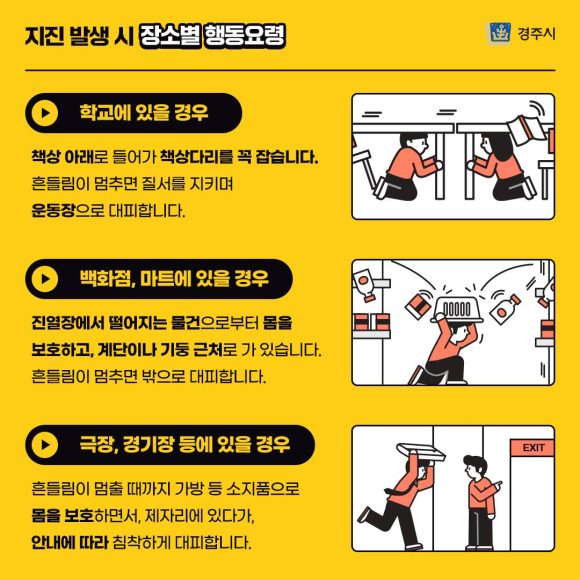 지진 발생 시 장소별 행동요령

경주시

학교에 있을 경우

책상 아래로 들어가 책상다리를 꼭 잡습니다. 흔들림이 멈추면 질서를 지키며 운동장으로 대피합니다.

백화점, 마트에 있을 경우

진열장에서 떨어지는 물건으로부터 몸을 보호하고, 계단이나 기둥 근처로 가 있습니다. 흔들림이 멈추면 밖으로 대피합니다.

극장, 경기장 등에 있을 경우

흔들림이 멈출 때까지 가방 등 소지품으로 몸을 보호하면서, 제자리에 있다가, 안내에 따라 침착하게 대피합니다.

EXIT