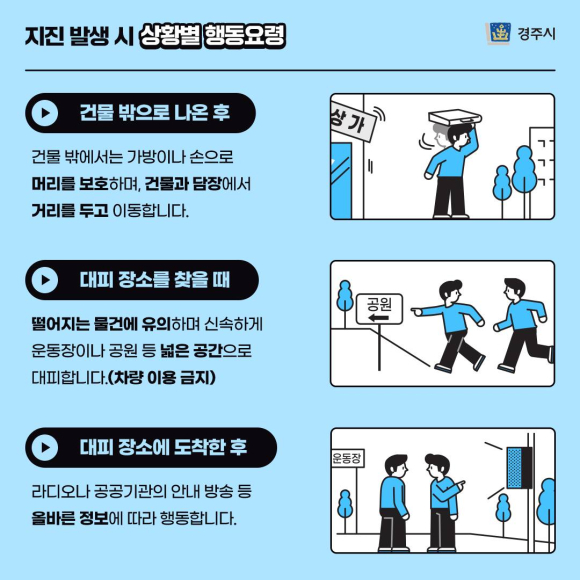 지진 발생 시 상황별 행동요령

경주시

건물 밖으로 나온 후

건물 밖에서는 가방이나 손으로 머리를 보호하며, 건물과 담장에서 거리를 두고 이동합니다.

상가

대피 장소를 찾을 때

떨어지는 물건에 유의하며 신속하게 운동장이나 공원 등 넓은 공간으로 대피합니다.(차량 이용 금지)

공원

대피 장소에 도착한 후

라디오나 공공기관의 안내 방송 등 올바른 정보에 따라 행동합니다.

운동장